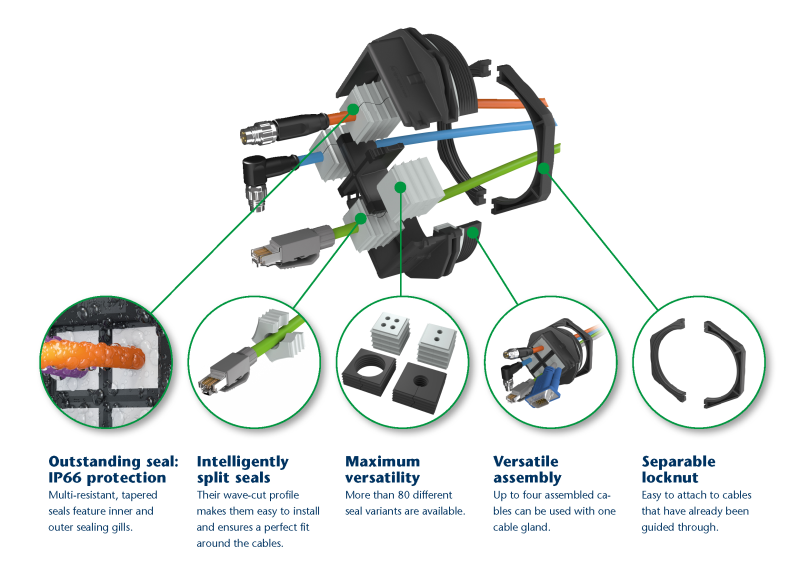 Outstanding seal: IP66 protection
Multi-resistant, tapered seals feature inner and outer sealing gills.

Intelligently split seals
Their wave-cut profile makes them easy to install and ensures a perfect fit around the cables.

Maximum versatility
More than 80 different seal variants are available.

Versatile assembly
Up to four assembled cables can be used with one cable gland.

Separable locknut
Easy to attach to cables that have already been guided through.